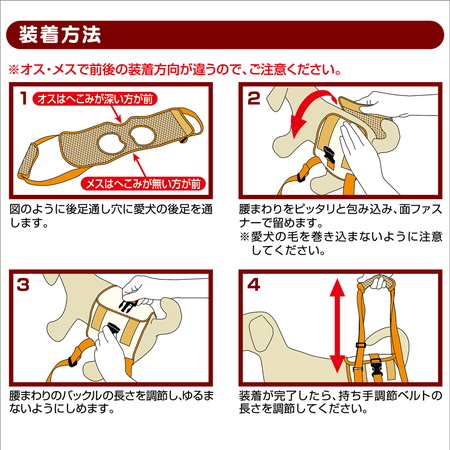 装着方法

※オス・メスで前後の装着方向が違うので、ご注意ください。

1
オスはへこみが深い方が前
メスはへこみが無い方が前

図のように後足通し穴に愛犬の後足を通します。

2

腰まわりをピッタリと包み込み、面ファスナーで留めます。
※愛犬の毛を巻き込まないように注意してください。

3

腰まわりのバックルの長さを調節し、ゆるまないようにしめます。

4

装着が完了したら、持ち手調節ベルトの長さを調節してください。