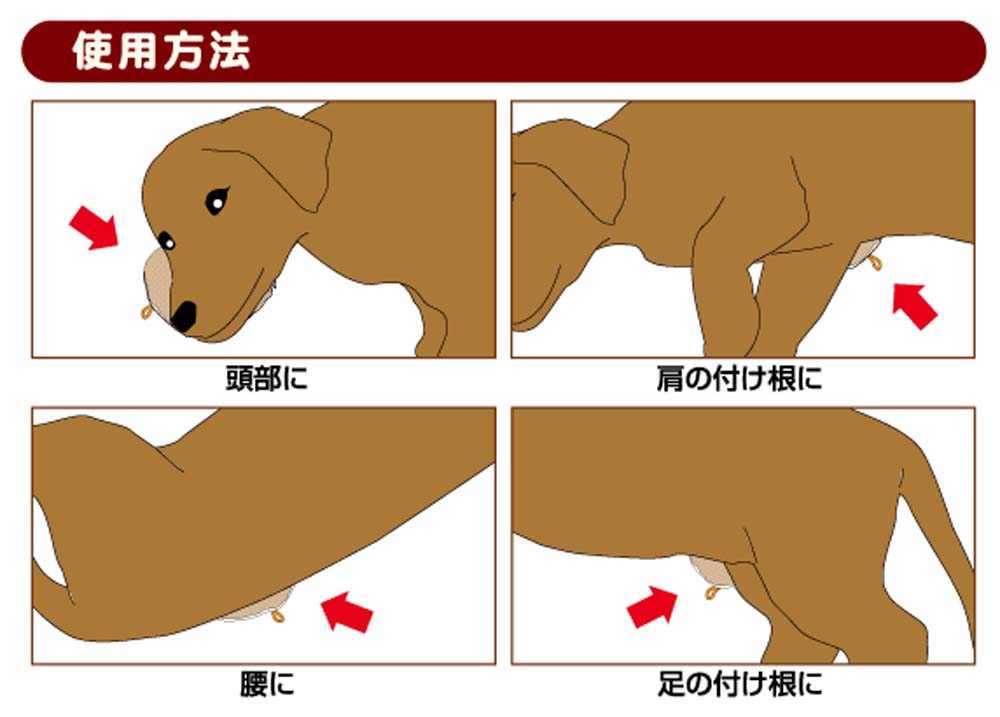 使用方法

頭部に

肩の付け根に

腰に

足の付け根に